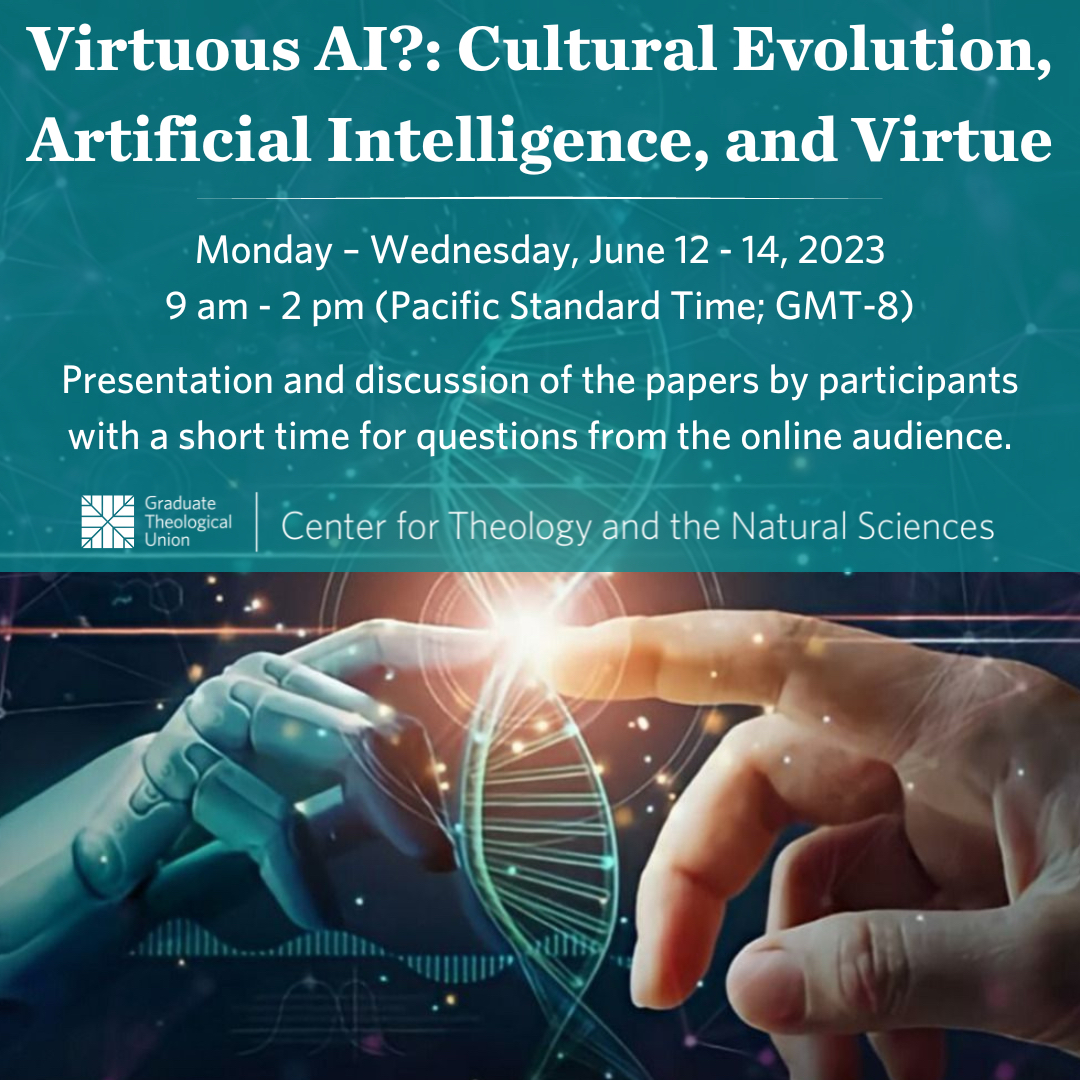 Virtuous AI?: Cultural Evolution, Artificial Intelligence, and Virtue

Monday – Wednesday, June 12 - 14, 2023
9 am - 2 pm (Pacific Standard Time; GMT-8)

Presentation and discussion of the papers by participants with a short time for questions from the online audience.

Graduate Theological Union

Center for Theology and the Natural Sciences